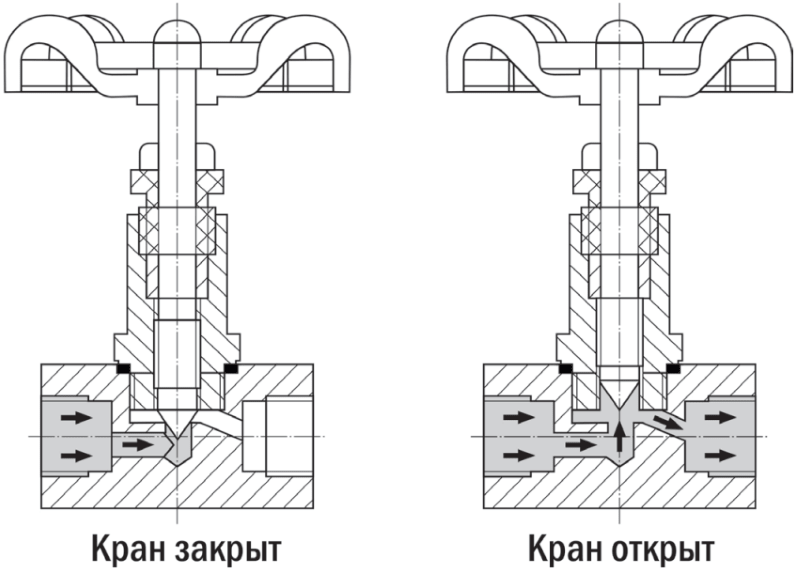 Кран закрыт

Кран открыт