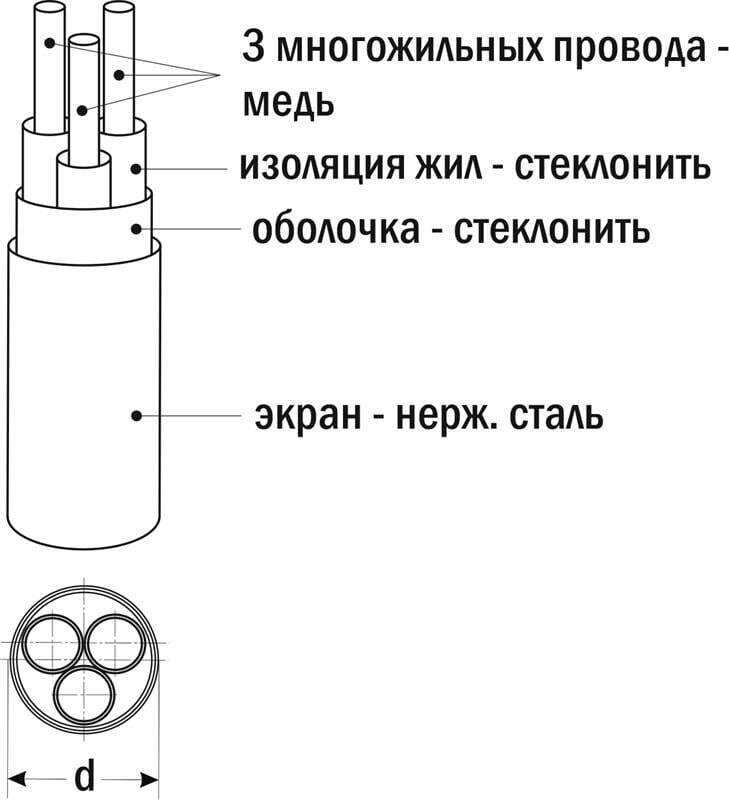 3 многожильных провода - медь

изоляция жил - стеклонить

оболочка - стеклонить

экран - нерж. сталь

d